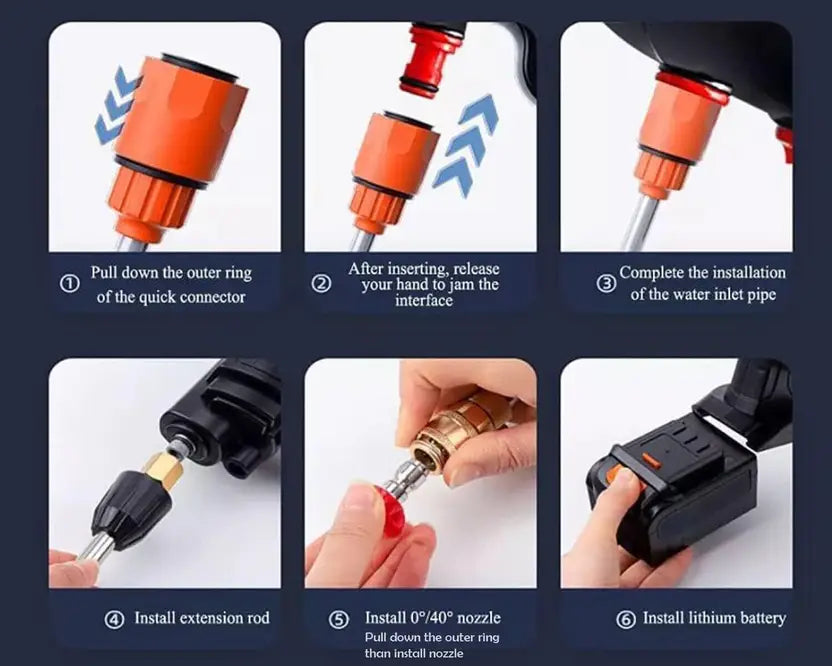 ① Pull down the outer ring of the quick connector

② After inserting, release your hand to jam the interface

③ Complete the installation of the water inlet pipe

④ Install extension rod

⑤ Install 0°/40° nozzle
Pull down the outer ring than install nozzle

⑥ Install lithium battery