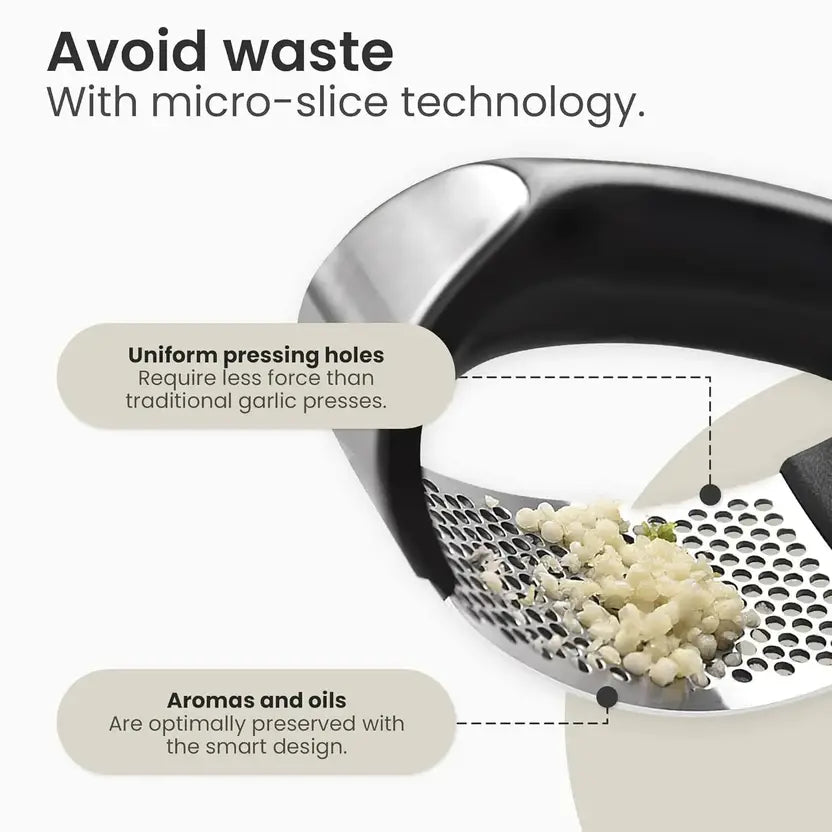 Avoid waste
With micro-slice technology.

Uniform pressing holes
Require less force than traditional garlic presses.

Aromas and oils
Are optimally preserved with the smart design.